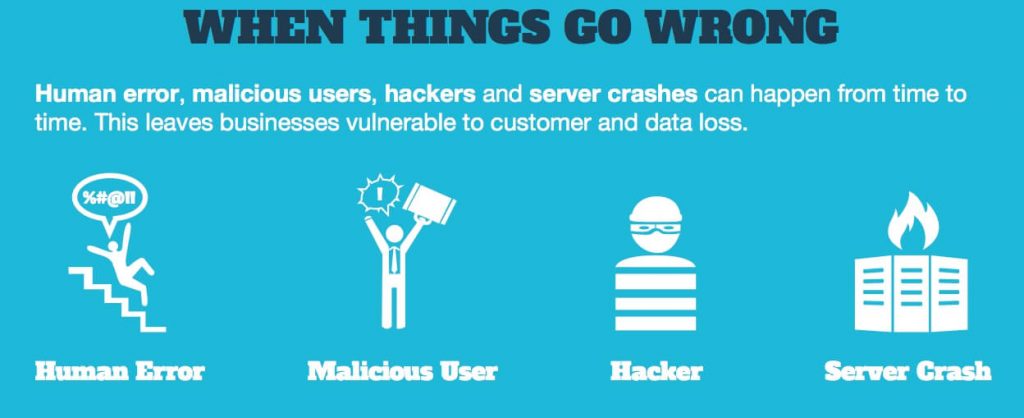 WHEN THINGS GO WRONG

Human error, malicious users, hackers and server crashes can happen from time to time. This leaves businesses vulnerable to customer and data loss.

%#@!!

!

Human Error

Malicious User

Hacker

Server Crash